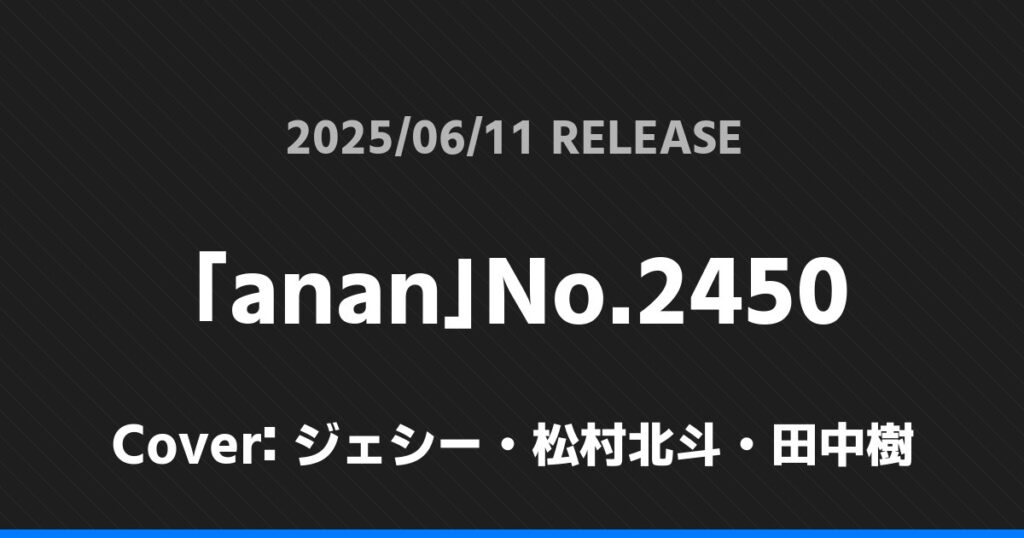 2025/06/11 RELEASE

「anan」No.2450

Cover: ジェシー・松村北斗・田中樹